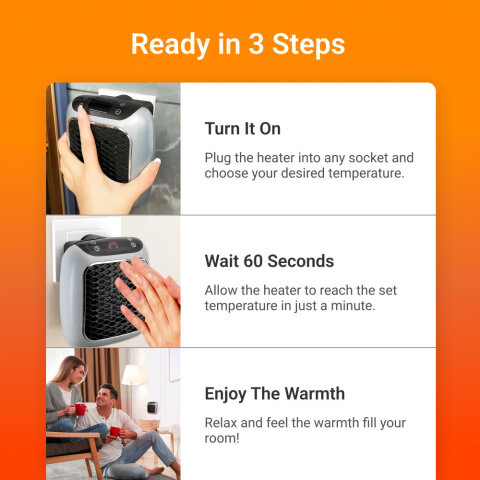 Ready in 3 Steps

Turn It On

Plug the heater into any socket and choose your desired temperature.

25

Wait 60 Seconds

Allow the heater to reach the set temperature in just a minute.

Enjoy The Warmth

Relax and feel the warmth fill your room!